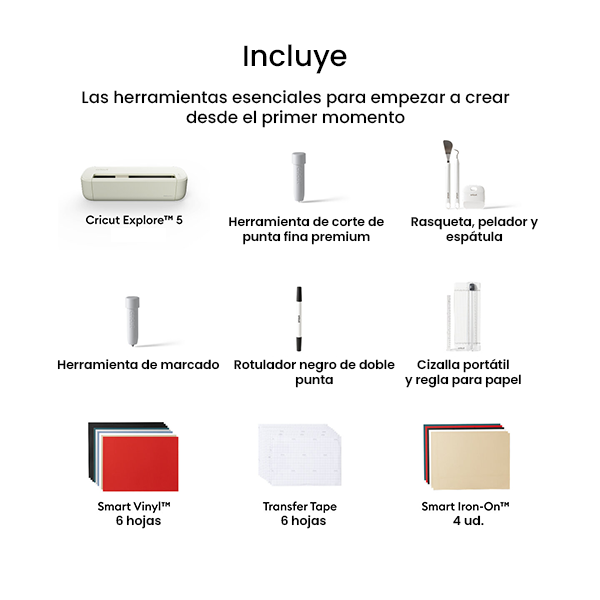 Incluye

Las herramientas esenciales para empezar a crear desde el primer momento

Cricut Explore™ 5

Herramienta de corte de punta fina premium

Rasqueta, pelador y espátula

Herramienta de marcado

Rotulador negro de doble punta

Cizalla portátil y regla para papel

Smart Vinyl™ 6 hojas

Transfer Tape 6 hojas

Smart Iron-On™ 4 ud.